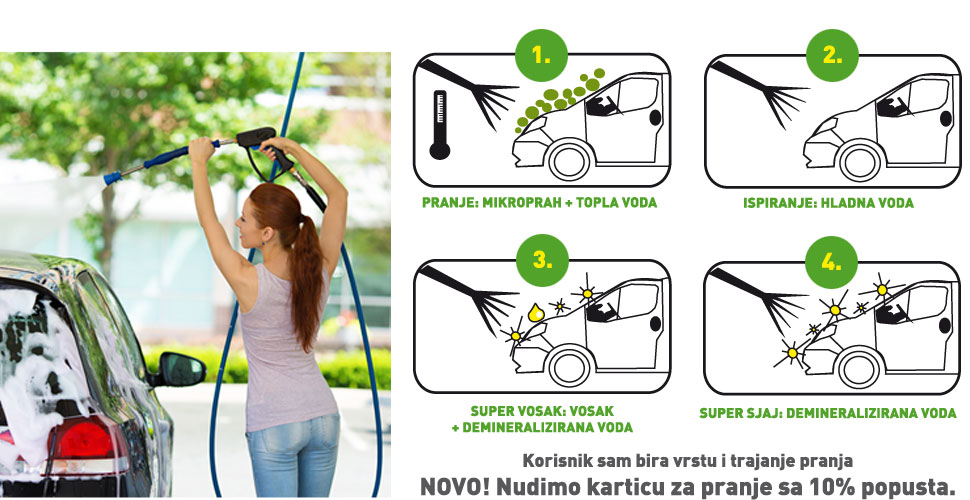 1.

PRANJE: MIKROPRAH + TOPLA VODA

2.

ISPIRANJE: HLADNA VODA

3.

SUPER VOSAK: VOSAK + DEMINERALIZIRANA VODA

4.

SUPER SJAJ: DEMINERALIZIRANA VODA

Korisnik sam bira vrstu i trajanje pranja

NOVO! Nudimo karticu za pranje sa 10% popusta.